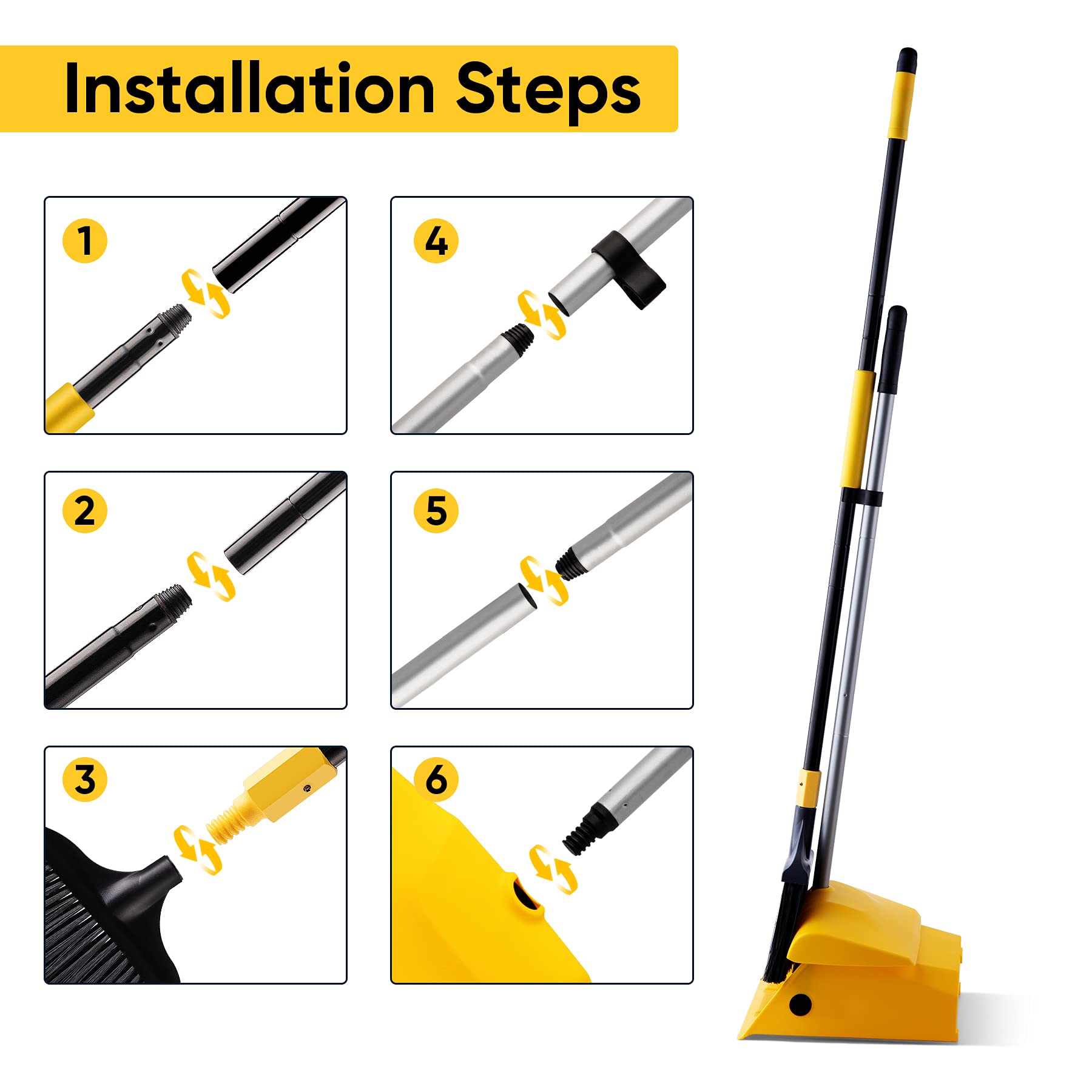 Installation Steps

1

2

3

4

5

6